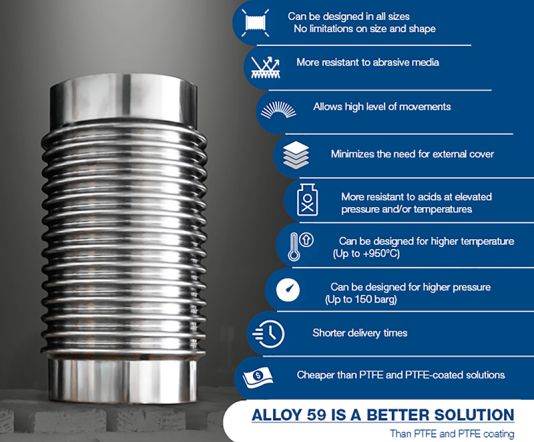 Can be designed in all sizes
No limitations on size and shape

More resistant to abrasive media

Allows high level of movements

Minimizes the need for external cover

More resistant to acids at elevated pressure and/or temperatures

Can be designed for higher temperature (Up to +950°C)

Can be designed for higher pressure (Up to 150 barg)

Shorter delivery times

Cheaper than PTFE and PTFE-coated solutions

ALLOY 59 IS A BETTER SOLUTION
Than PTFE and PTFE coating